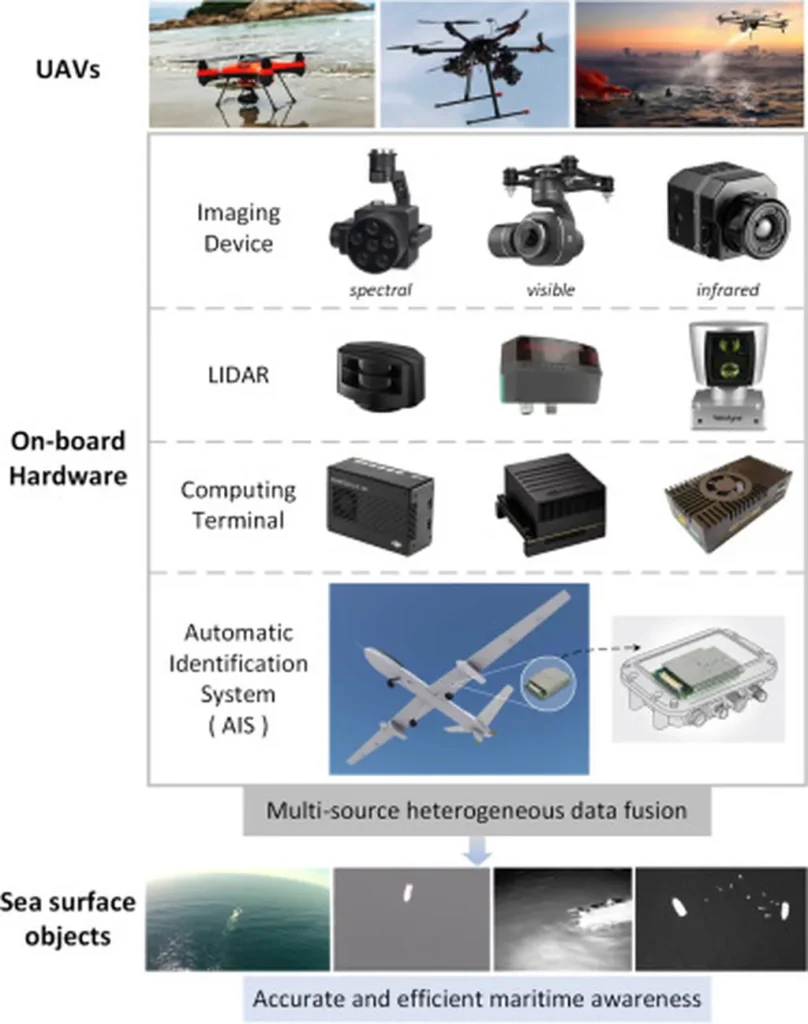 UAVs

On-board Hardware

Imaging Device

spectral

visible

infrared

LIDAR

Computing Terminal

Automatic Identification System ( AIS )

Multi-source heterogeneous data fusion

Sea surface objects

Accurate and efficient maritime awareness